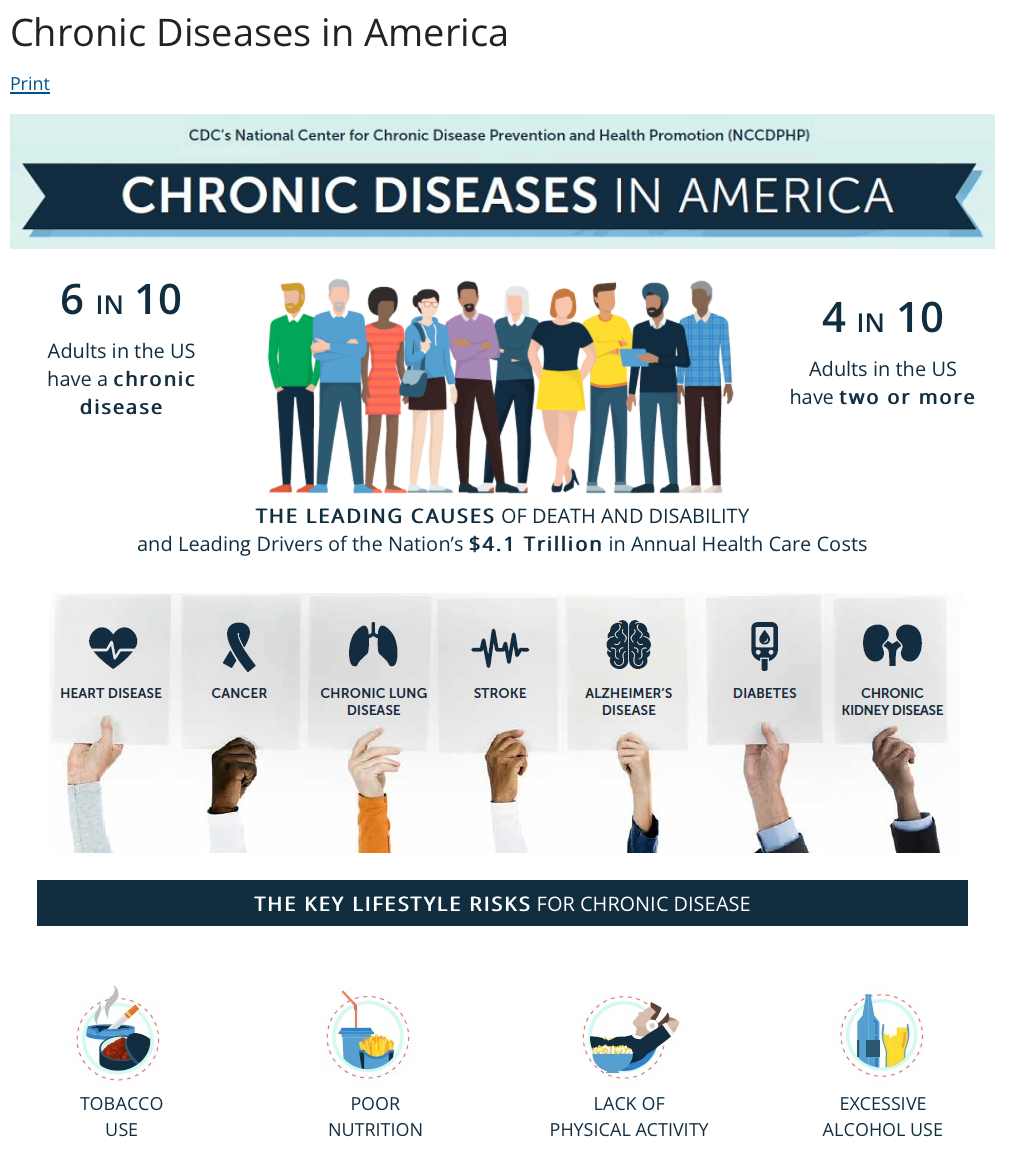 Chronic Diseases in America

Print

CDC's National Center for Chronic Disease Prevention and Health Promotion (NCCDPHP)

CHRONIC DISEASES IN AMERICA

6 IN 10
Adults in the US have a chronic disease

4 IN 10
Adults in the US have two or more

THE LEADING CAUSES OF DEATH AND DISABILITY and Leading Drivers of the Nation's $4.1 Trillion in Annual Health Care Costs

HEART DISEASE

CANCER

CHRONIC LUNG DISEASE

STROKE

ALZHEIMER'S DISEASE

DIABETES

CHRONIC KIDNEY DISEASE

THE KEY LIFESTYLE RISKS FOR CHRONIC DISEASE

TOBACCO USE

POOR NUTRITION

LACK OF PHYSICAL ACTIVITY

EXCESSIVE ALCOHOL USE