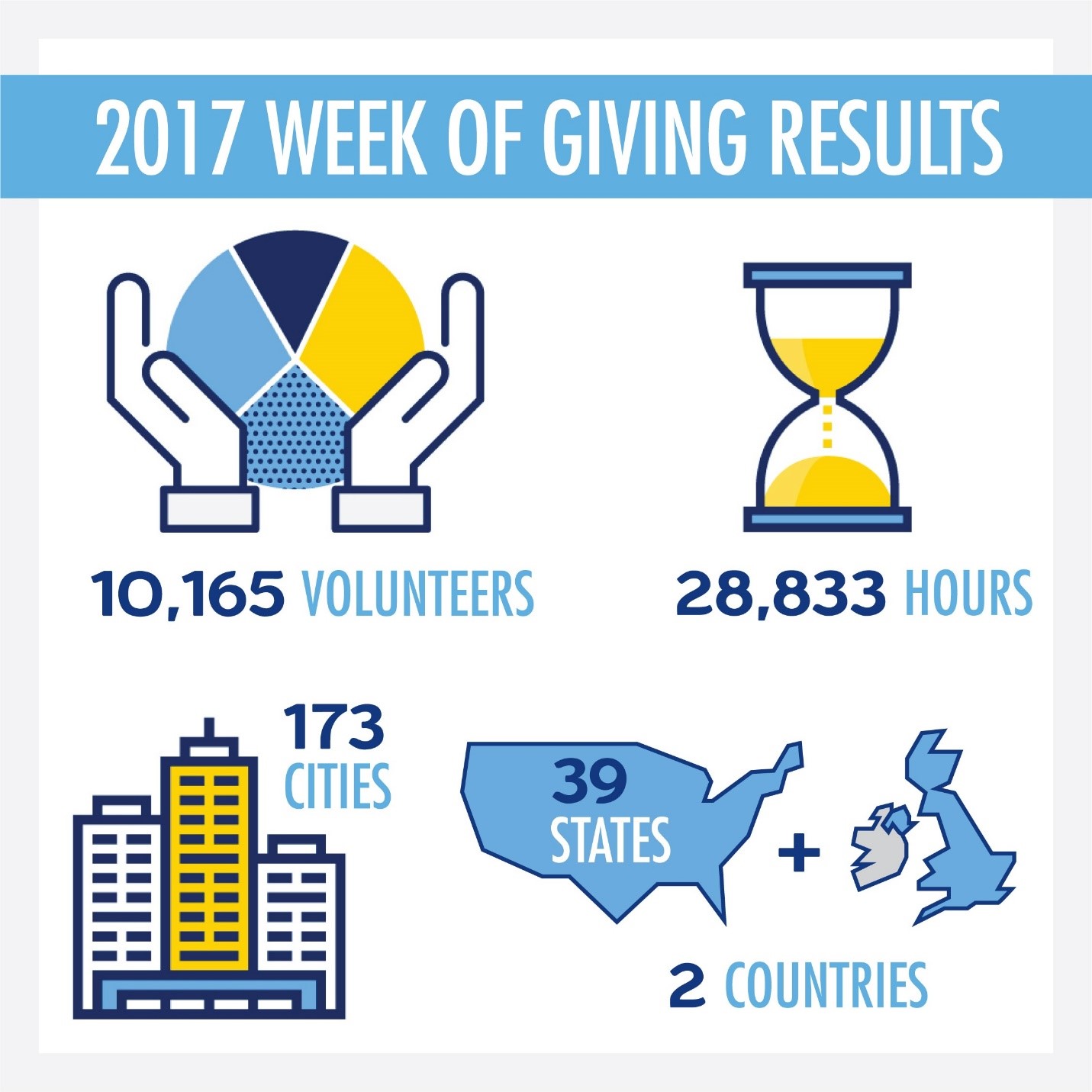 2017 WEEK OF GIVING RESULTS

10,165 VOLUNTEERS

28,833 HOURS

173 CITIES

39 STATES

+

2 COUNTRIES